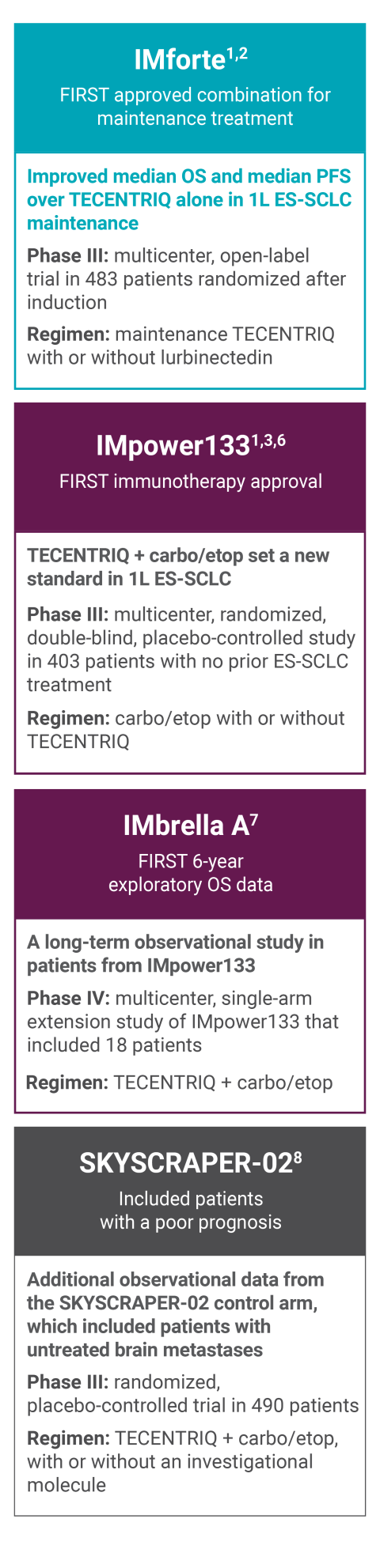 IMforte$^{1,2}$

FIRST approved combination for maintenance treatment

Improved median OS and median PFS over TECENTRIQ alone in 1L ES-SCLC maintenance

Phase III: multicenter, open-label trial in 483 patients randomized after induction

Regimen: maintenance TECENTRIQ with or without lurbinectedin

IMpower133$^{1,3,6}$

FIRST immunotherapy approval

TECENTRIQ + carbo/etop set a new standard in 1L ES-SCLC

Phase III: multicenter, randomized, double-blind, placebo-controlled study in 403 patients with no prior ES-SCLC treatment

Regimen: carbo/etop with or without TECENTRIQ

IMbrella A$^{7}$

FIRST 6-year exploratory OS data

A long-term observational study in patients from IMpower133

Phase IV: multicenter, single-arm extension study of IMpower133 that included 18 patients

Regimen: TECENTRIQ + carbo/etop

SKYSCRAPER-02$^{8}$

Included patients with a poor prognosis

Additional observational data from the SKYSCRAPER-02 control arm, which included patients with untreated brain metastases

Phase III: randomized, placebo-controlled trial in 490 patients

Regimen: TECENTRIQ + carbo/etop, with or without an investigational molecule